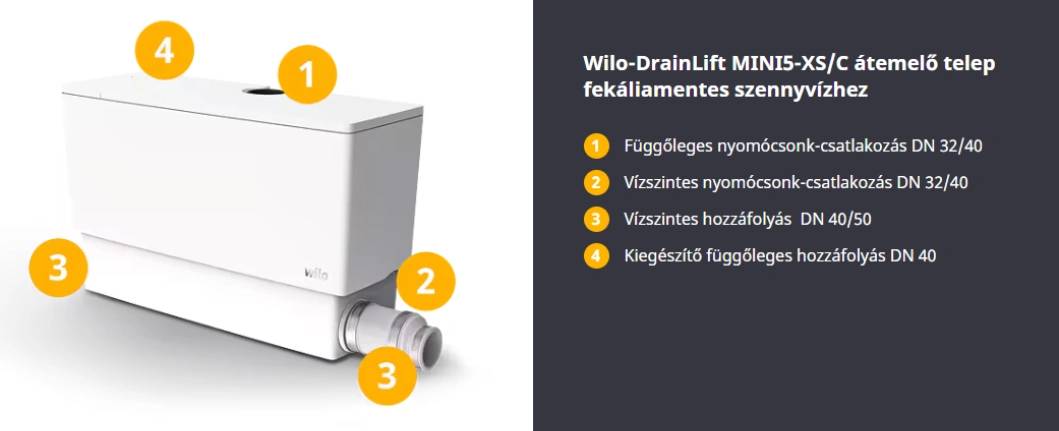 4
1
3
wilo
2
3

Wilo-DrainLift MINI5-XS/C átemelő telep fekáliamentes szennyvízhez

1 Függőleges nyomócsonk-csatlakozás DN 32/40

2 Vízszintes nyomócsonk-csatlakozás DN 32/40

3 Vízszintes hozzáfolyás DN 40/50

4 Kiegészítő függőleges hozzáfolyás DN 40